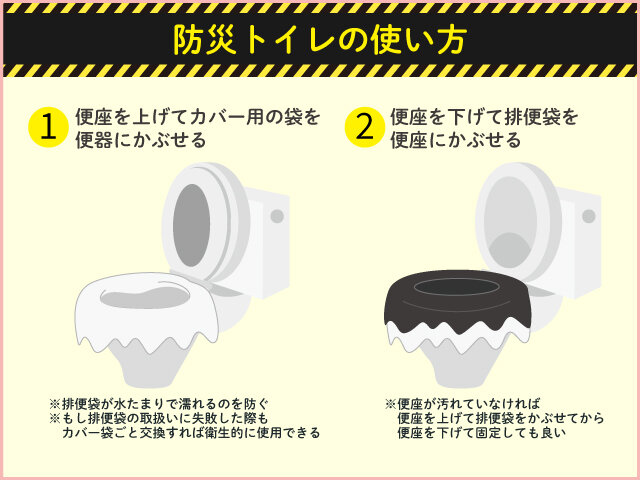 防災トイレの使い方

1 便座を上げてカバー用の袋を便器にかぶせる

※排便袋が水たまりで濡れるのを防ぐ
※もし排便袋の取扱いに失敗した際もカバー袋ごと交換すれば衛生的に使用できる

2 便座を下げて排便袋を便座にかぶせる

※便座が汚れていなければ便座を上げて排便袋をかぶせてから便座を下げて固定しても良い